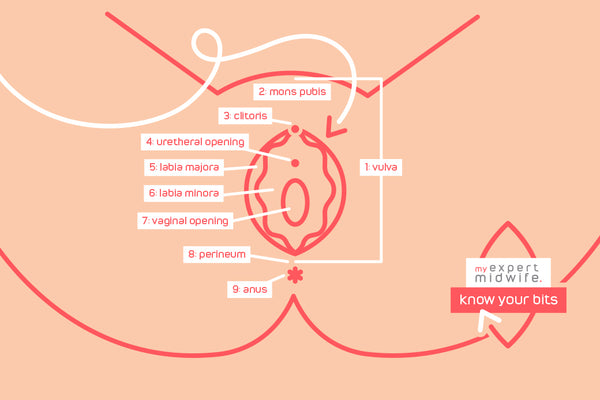 2: mons pubis
3: clitoris
4: uretheral opening
5: labia majora
6: labia minora
7: vaginal opening
8: perineum
9: anus
1: vulva

my expert midwife.
know your bits